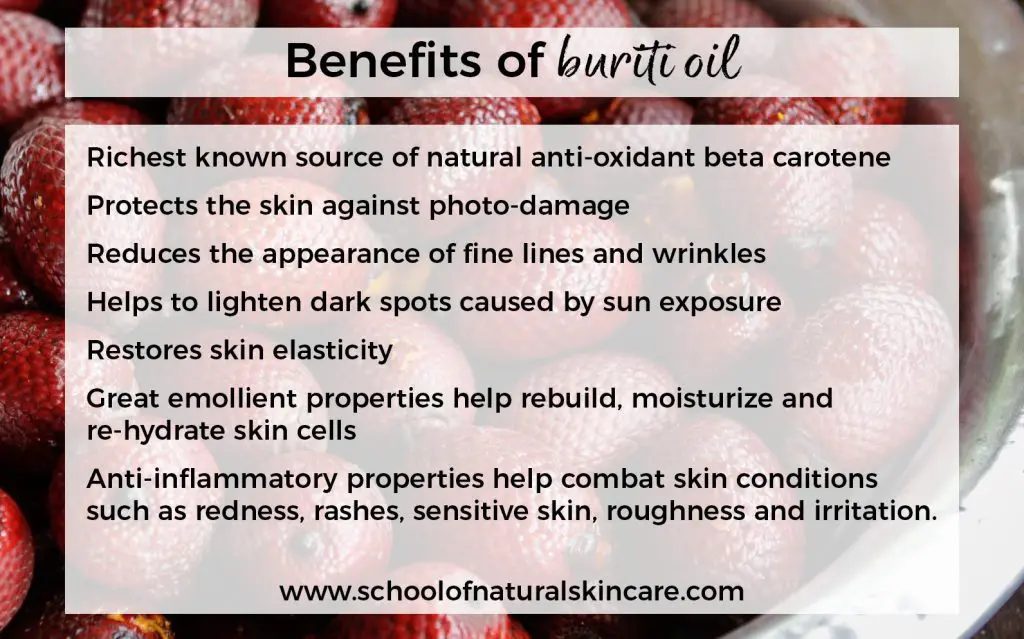 Benefits of buriti oil

Richest known source of natural anti-oxidant beta carotene

Protects the skin against photo-damage

Reduces the appearance of fine lines and wrinkles

Helps to lighten dark spots caused by sun exposure

Restores skin elasticity

Great emollient properties help rebuild, moisturize and re-hydrate skin cells

Anti-inflammatory properties help combat skin conditions such as redness, rashes, sensitive skin, roughness and irritation.

www.schoolofnaturalskincare.com