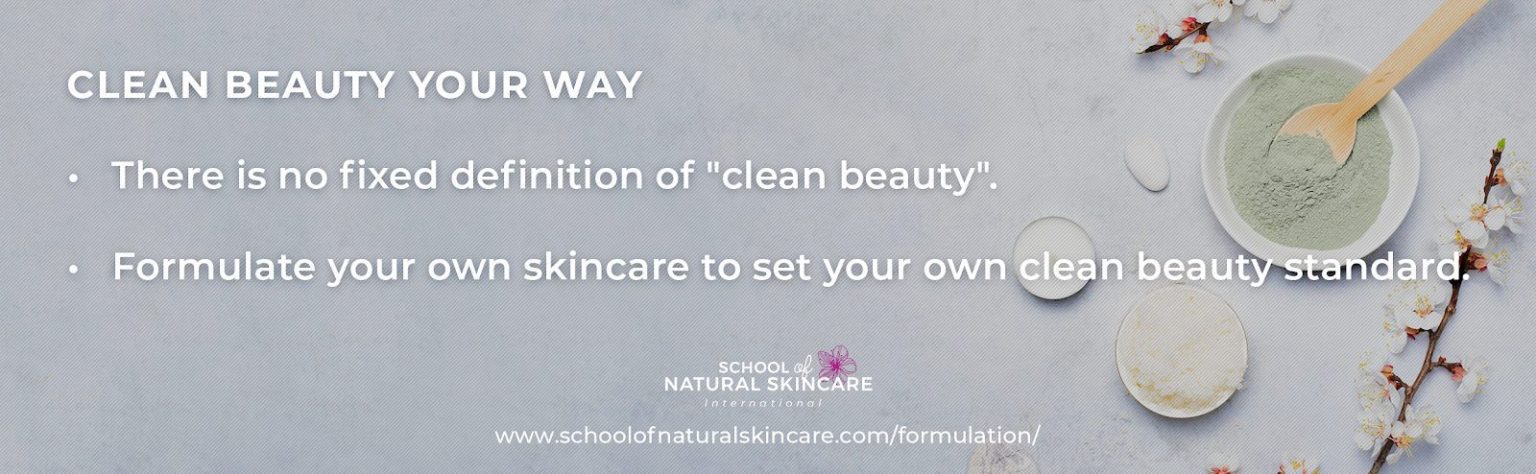 CLEAN BEAUTY YOUR WAY

• There is no fixed definition of "clean beauty".

• Formulate your own skincare to set your own clean beauty standard.

SCHOOL of NATURAL SKINCARE International

www.schoolofnaturalskincare.com/formulation/